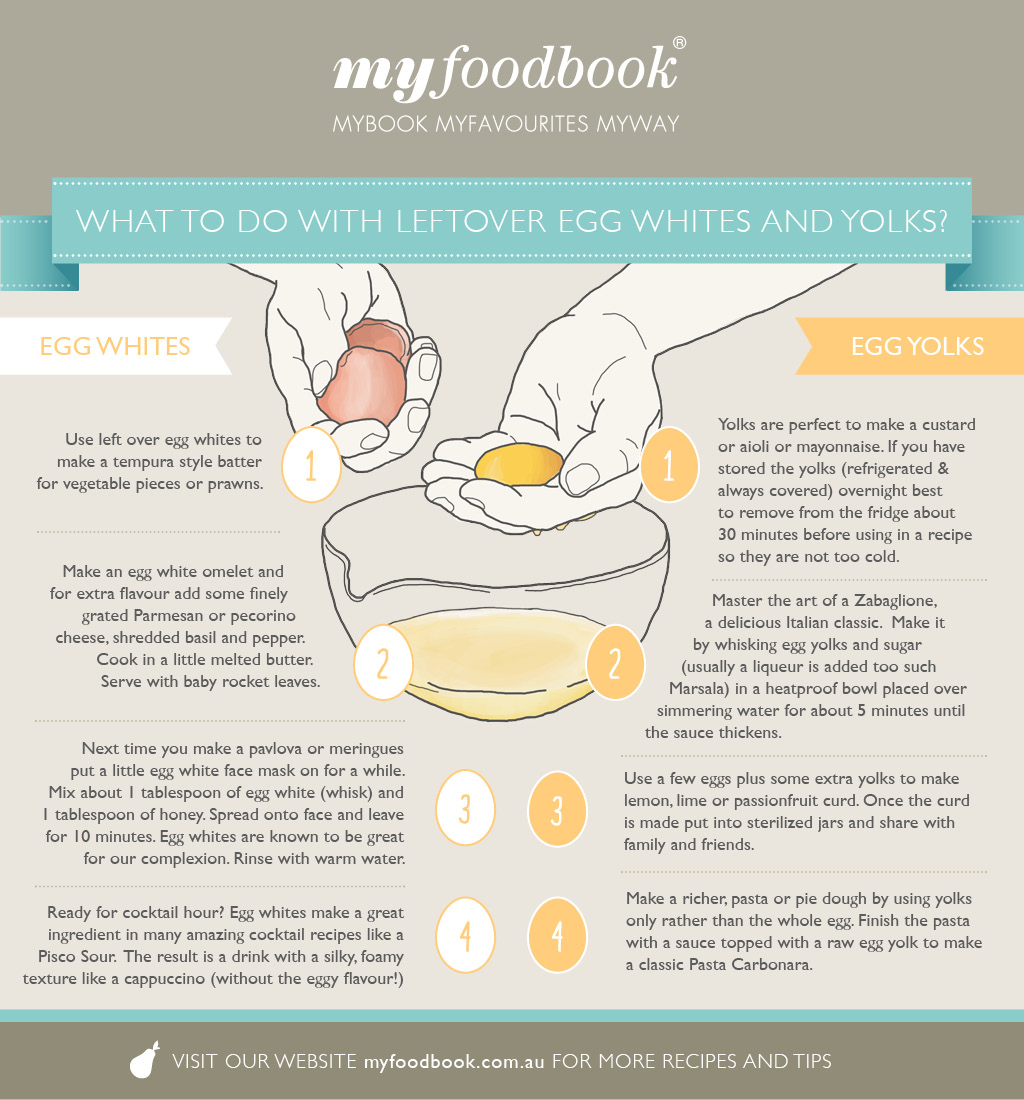 myfoodbook®
MYBOOK MYFAVOURITES MYWAY

WHAT TO DO WITH LEFTOVER EGG WHITES AND YOLKS?

EGG WHITES

1
Use left over egg whites to make a tempura style batter for vegetable pieces or prawns.

2
Make an egg white omelet and for extra flavour add some finely grated Parmesan or pecorino cheese, shredded basil and pepper. Cook in a little melted butter. Serve with baby rocket leaves.

3
Next time you make a pavlova or meringues put a little egg white face mask on for a while. Mix about 1 tablespoon of egg white (whisk) and 1 tablespoon of honey. Spread onto face and leave for 10 minutes. Egg whites are known to be great for our complexion. Rinse with warm water.

4
Ready for cocktail hour? Egg whites make a great ingredient in many amazing cocktail recipes like a Pisco Sour. The result is a drink with a silky, foamy texture like a cappuccino (without the eggy flavour!)

EGG YOLKS

1
Yolks are perfect to make a custard or aioli or mayonnaise. If you have stored the yolks (refrigerated & always covered) overnight best to remove from the fridge about 30 minutes before using in a recipe so they are not too cold.

2
Master the art of a Zabaglione, a delicious Italian classic. Make it by whisking egg yolks and sugar (usually a liqueur is added too such Marsala) in a heatproof bowl placed over simmering water for about 5 minutes until the sauce thickens.

3
Use a few eggs plus some extra yolks to make lemon, lime or passionfruit curd. Once the curd is made put into sterilized jars and share with family and friends.

4
Make a richer, pasta or pie dough by using yolks only rather than the whole egg. Finish the pasta with a sauce topped with a raw egg yolk to make a classic Pasta Carbonara.

VISIT OUR WEBSITE myfoodbook.com.au FOR MORE RECIPES AND TIPS